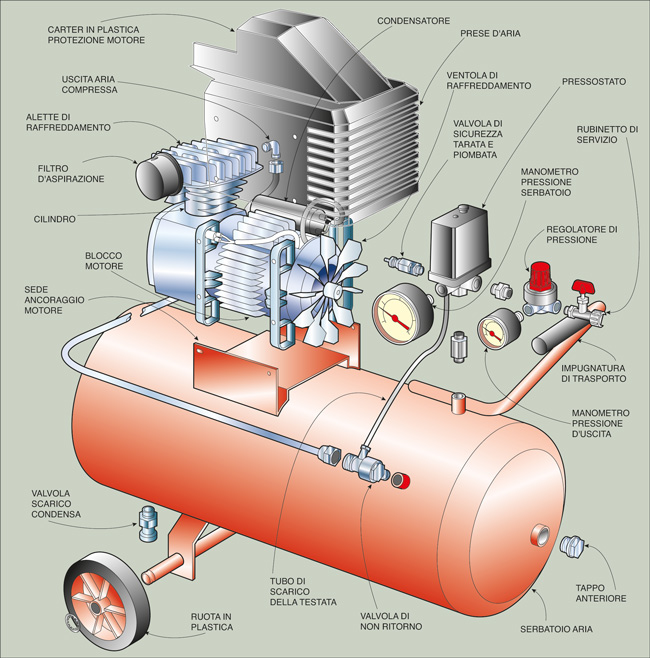 CARTER IN PLASTICA PROTEZIONE MOTORE

CONDENSATORE

PRESE D'ARIA

USCITA ARIA COMPRESSA

VENTOLA DI RAFFREDDAMENTO

PRESSOSTATO

ALETTE DI RAFFREDDAMENTO

VALVOLA DI SICUREZZA TARATA E PIOMBATA

RUBINETTO DI SERVIZIO

FILTRO D'ASPIRAZIONE

MANOMETRO PRESSIONE SERBATOIO

CILINDRO

REGOLATORE DI PRESSIONE

BLOCCO MOTORE

SEDE ANCORAGGIO MOTORE

IMPUGNATURA DI TRASPORTO

MANOMETRO PRESSIONE D'USCITA

VALVOLA SCARICO CONDENSA

TUBO DI SCARICO DELLA TESTATA

TAPPO ANTERIORE

RUOTA IN PLASTICA

VALVOLA DI NON RITORNO

SERBATOIO ARIA